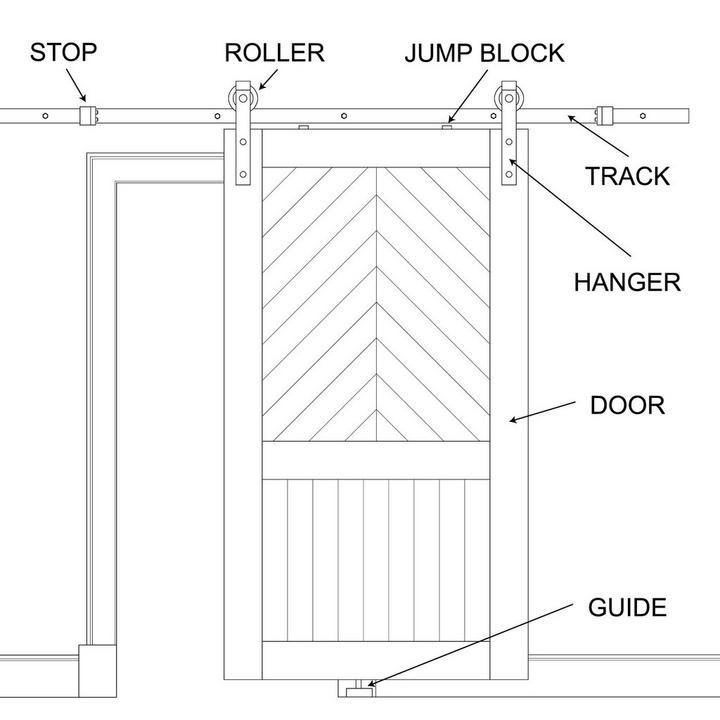 STOP
ROLLER
JUMP BLOCK
TRACK
HANGER
DOOR
GUIDE